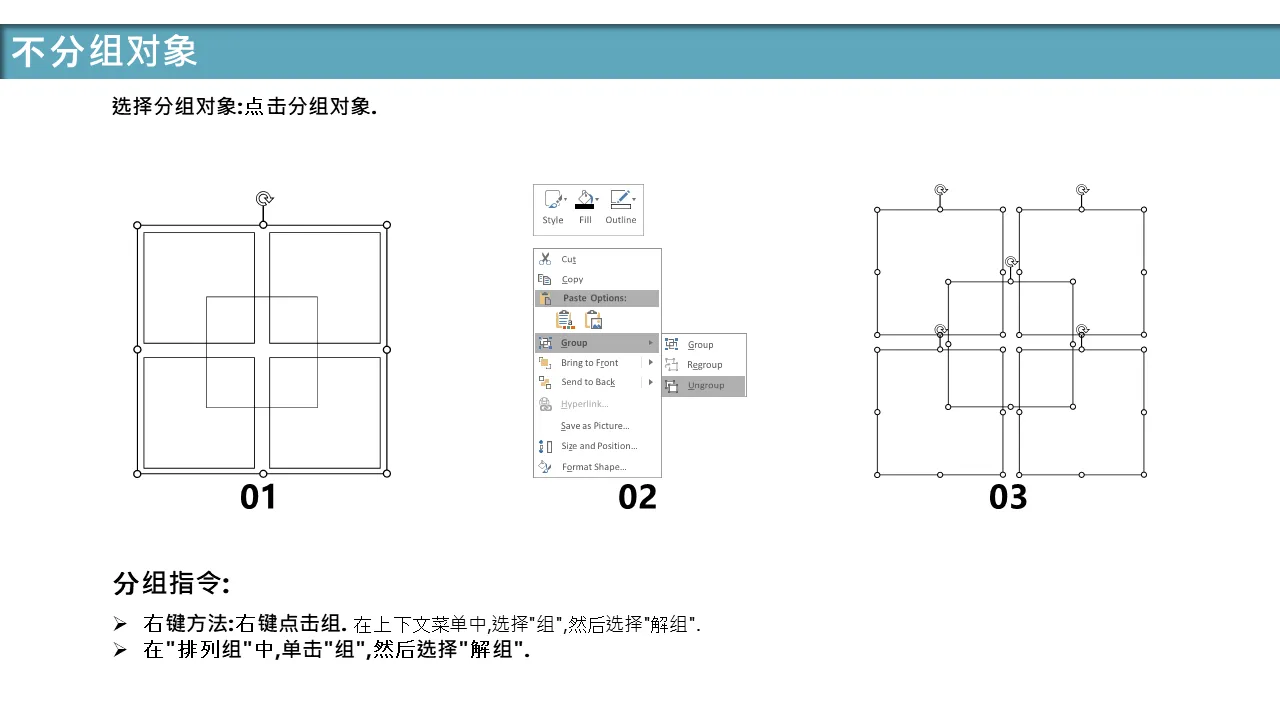 不分组对象

选择分组对象:点击分组对象.

Style Fill Outline

Cut
Copy
Paste Options:
Group
Bring to Front
Send to Back
Hyperlink...
Save as Picture...
Size and Position...
Format Shape...

Group
Regroup
Ungroup

01

02

03

分组指令:

➢ 右键方法:右键点击组. 在上下文菜单中,选择"组",然后选择"解组".
➢ 在"排列组"中,单击"组",然后选择"解组".