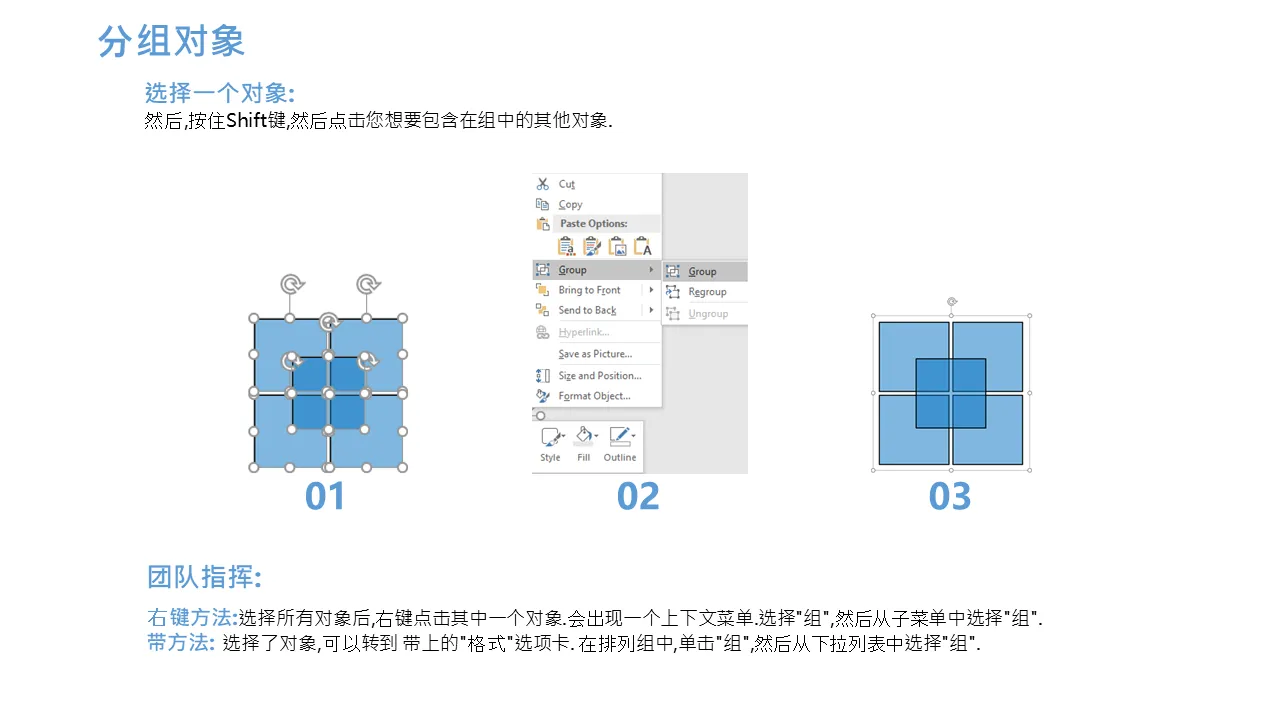 分组对象

选择一个对象:
然后,按住Shift键,然后点击您想要包含在组中的其他对象.

Cut
Copy
Paste Options:
Group
Bring to Front
Send to Back
Hyperlink...
Save as Picture...
Size and Position...
Format Object...
Group
Regroup
Ungroup
Style
Fill
Outline

01
02
03

团队指挥:

右键方法:选择所有对象后,右键点击其中一个对象.会出现一个上下文菜单.选择"组",然后从子菜单中选择"组".
带方法: 选择了对象,可以转到 带上的"格式"选项卡. 在排列组中,单击"组",然后从下拉列表中选择"组".