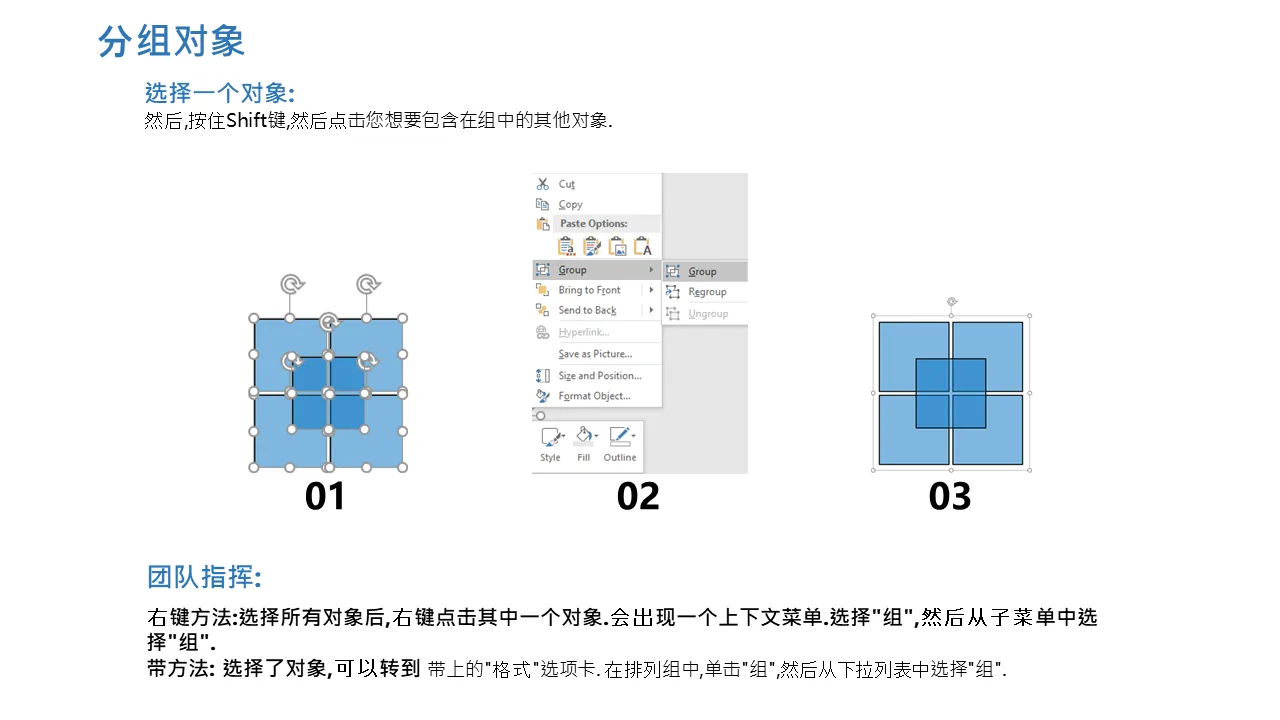 分组对象

选择一个对象:
然后,按住Shift键,然后点击您想要包含在组中的其他对象.

Cut
Copy
Paste Options:
Group
Bring to Front
Send to Back
Hyperlink...
Save as Picture...
Size and Position...
Format Object...
Group
Regroup
Ungroup
Style
Fill
Outline

01

02

03

团队指挥:

右键方法:选择所有对象后,右键点击其中一个对象.会出现一个上下文菜单.选择"组",然后从子菜单中选择"组".
带方法: 选择了对象,可以转到 带上的"格式"选项卡. 在排列组中,单击"组",然后从下拉列表中选择"组".