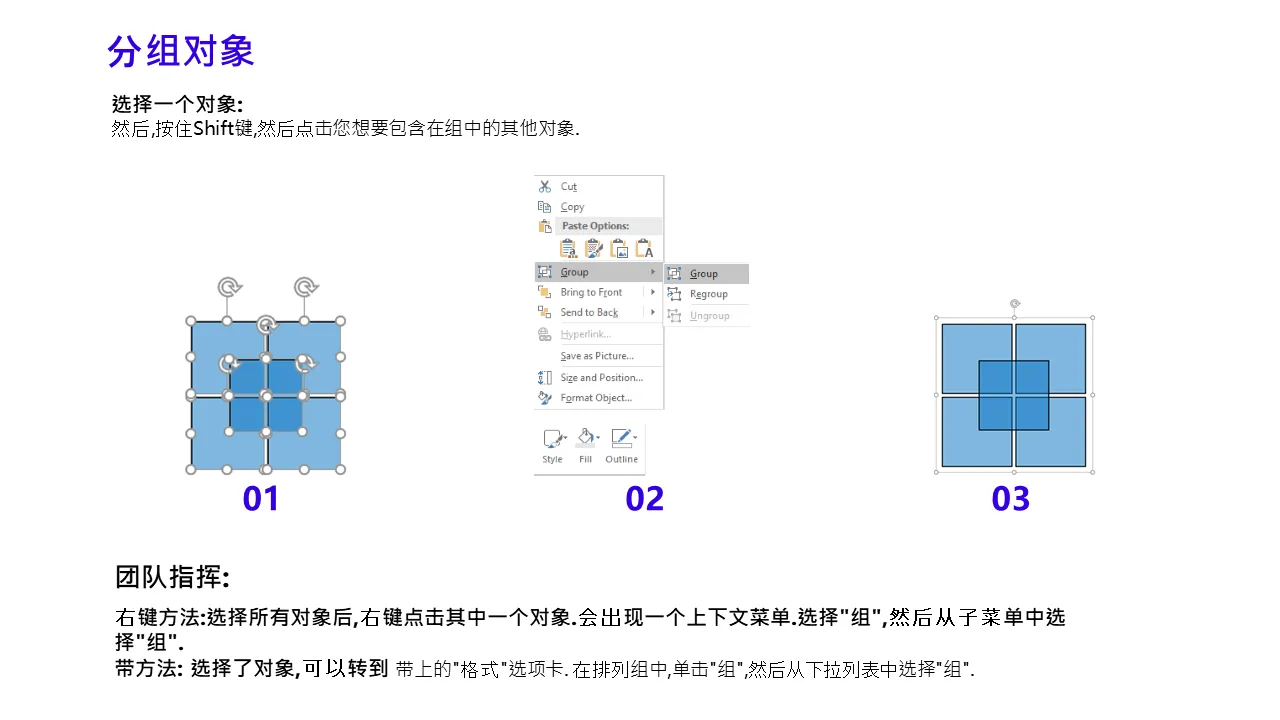 分组对象

选择一个对象:
然后,按住Shift键,然后点击您想要包含在组中的其他对象.

Cut
Copy
Paste Options:
Group
Bring to Front
Send to Back
Hyperlink...
Save as Picture...
Size and Position...
Format Object...
Group
Regroup
Ungroup
Style
Fill
Outline

01
02
03

团队指挥:

右键方法:选择所有对象后,右键点击其中一个对象.会出现一个上下文菜单.选择"组",然后从子菜单中选择"组".
带方法: 选择了对象,可以转到 带上的"格式"选项卡. 在排列组中,单击"组",然后从下拉列表中选择"组".