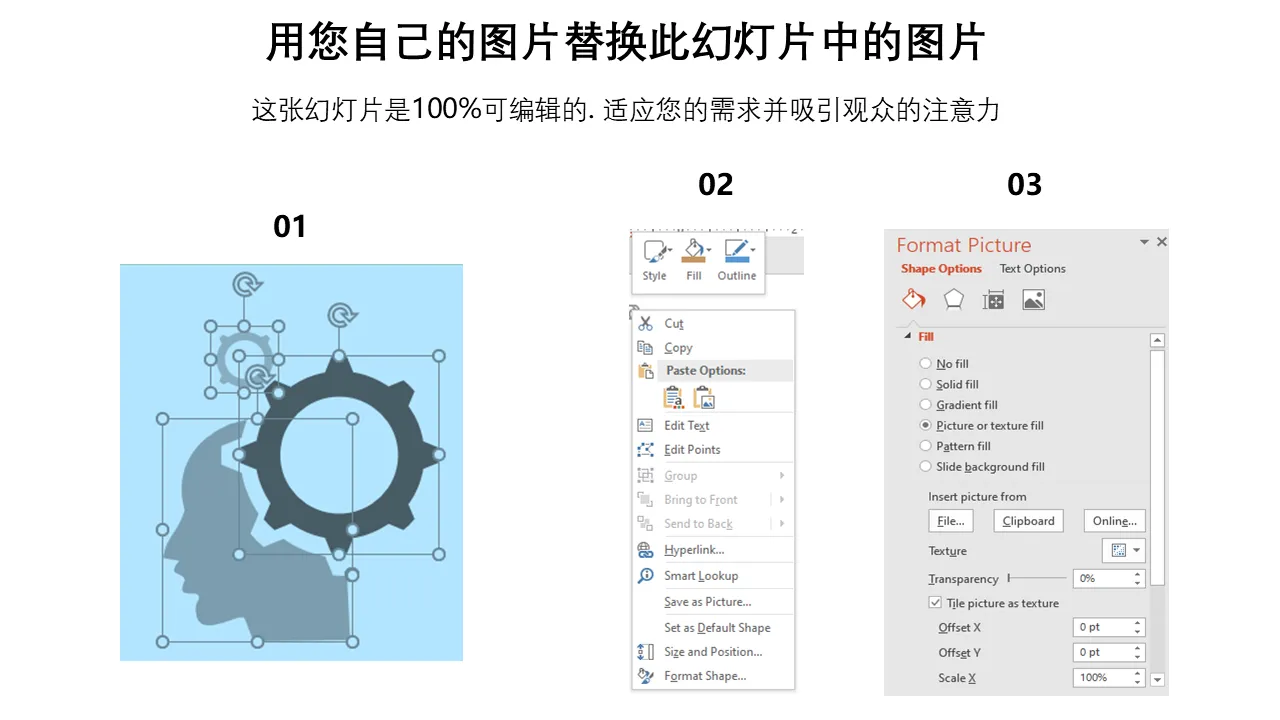 用您自己的图片替换此幻灯片中的图片

这张幻灯片是100%可编辑的. 适应您的需求并吸引观众的注意力

01

02

Style
Fill
Outline

Cut
Copy
Paste Options:
Edit Text
Edit Points
Group
Bring to Front
Send to Back
Hyperlink...
Smart Lookup
Save as Picture...
Set as Default Shape
Size and Position...
Format Shape...

03

Format Picture
Shape Options
Text Options
Fill
No fill
Solid fill
Gradient fill
Picture or texture fill
Pattern fill
Slide background fill
Insert picture from
File...
Clipboard
Online...
Texture
Transparency
0%
Tile picture as texture
Offset X
0 pt
Offset Y
0 pt
Scale X
100%