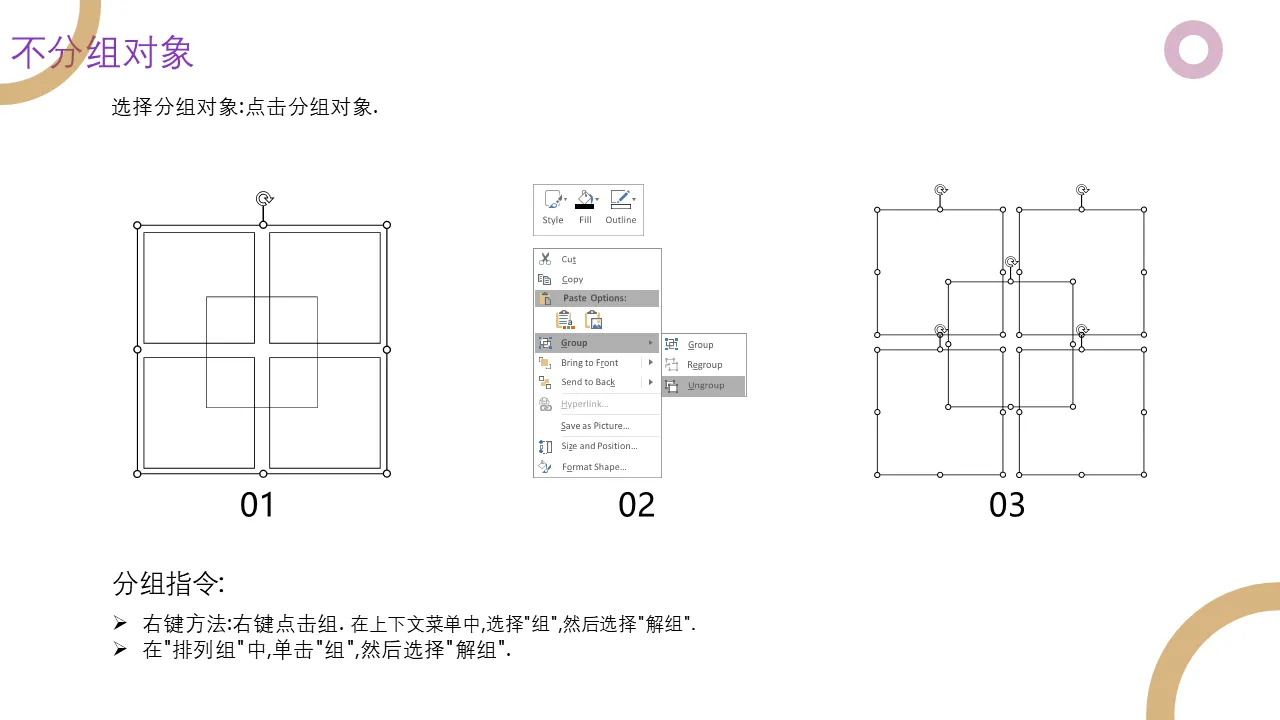 不分组对象

选择分组对象:点击分组对象.

Style Fill Outline

Cut
Copy
Paste Options:
Group
Bring to Front
Send to Back
Hyperlink...
Save as Picture...
Size and Position...
Format Shape...

Group
Regroup
Ungroup

01

02

03

分组指令:

➢ 右键方法:右键点击组. 在上下文菜单中,选择"组",然后选择"解组".
➢ 在"排列组"中,单击"组",然后选择"解组".