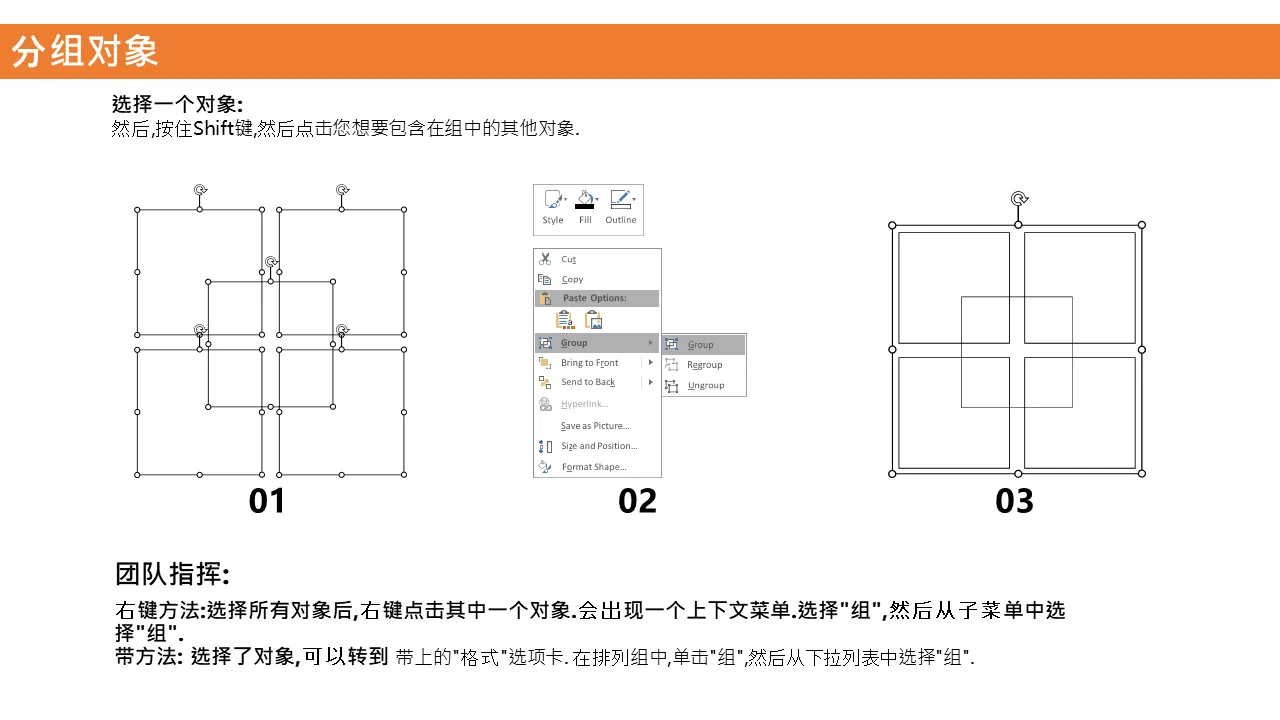 分组对象

选择一个对象:
然后,按住Shift键,然后点击您想要包含在组中的其他对象.

Style Fill Outline

Cut
Copy
Paste Options:
Group
Bring to Front
Send to Back
Hyperlink...
Save as Picture...
Size and Position...
Format Shape...

Group
Regroup
Ungroup

01 02 03

团队指挥:

右键方法:选择所有对象后,右键点击其中一个对象.会出现一个上下文菜单.选择"组",然后从子菜单中选择"组".
带方法: 选择了对象,可以转到 带上的"格式"选项卡. 在排列组中,单击"组",然后从下拉列表中选择"组".