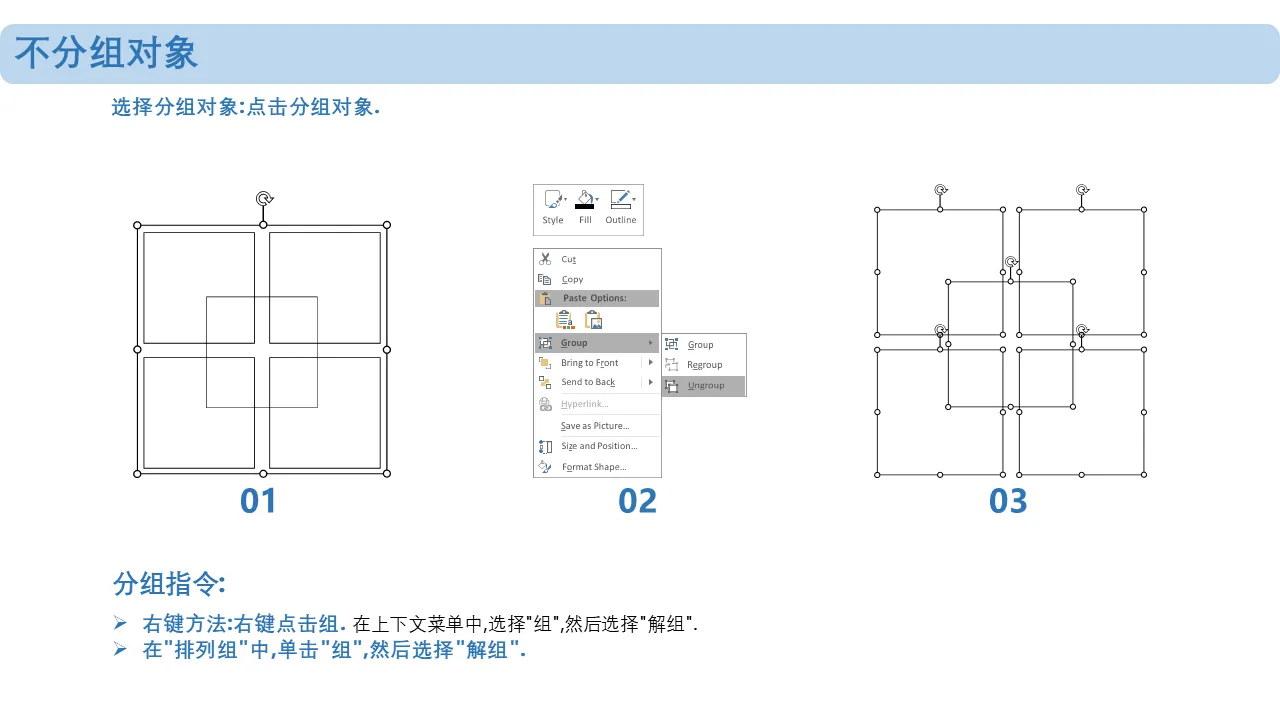 不分组对象

选择分组对象:点击分组对象.

Style Fill Outline

Cut
Copy
Paste Options:
Group
Bring to Front
Send to Back
Hyperlink...
Save as Picture...
Size and Position...
Format Shape...

Group
Regroup
Ungroup

01

02

03

分组指令:

➢ 右键方法:右键点击组. 在上下文菜单中,选择"组",然后选择"解组".
➢ 在"排列组"中,单击"组",然后选择"解组".