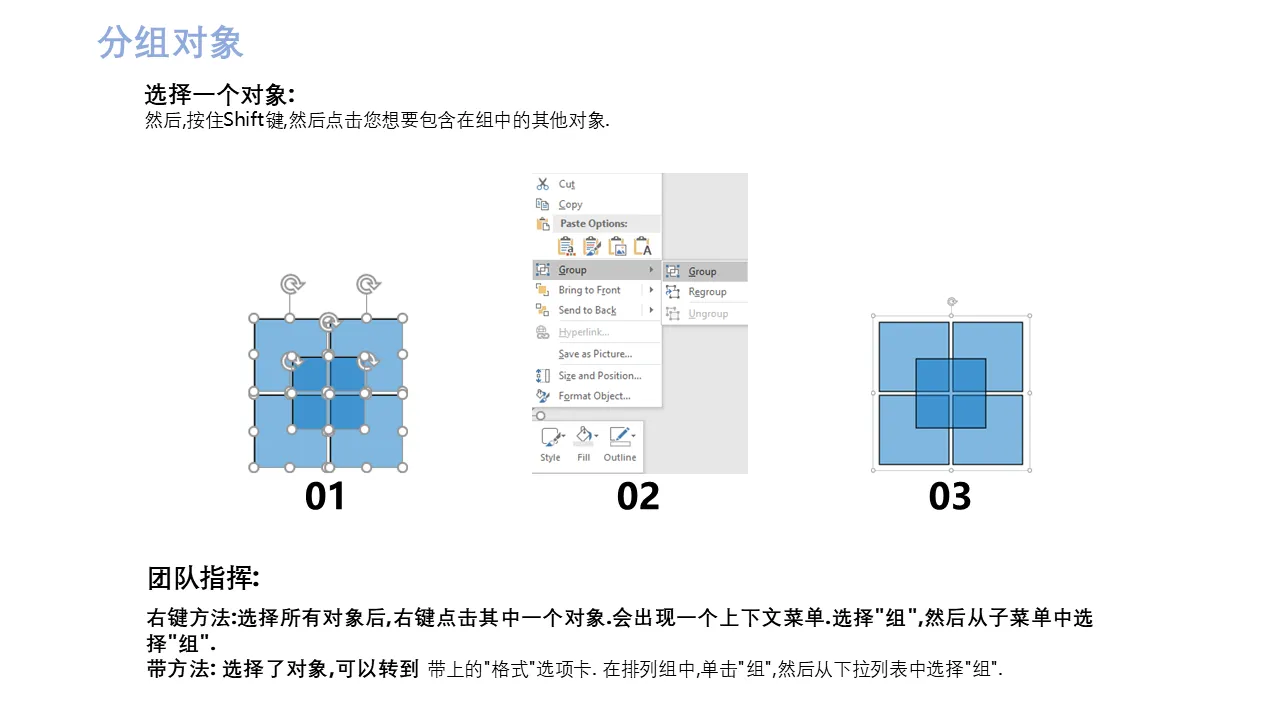 分组对象

选择一个对象:
然后,按住Shift键,然后点击您想要包含在组中的其他对象.

Cut
Copy
Paste Options:
Group
Bring to Front
Send to Back
Hyperlink...
Save as Picture...
Size and Position...
Format Object...
Group
Regroup
Ungroup
Style
Fill
Outline

01

02

03

团队指挥:

右键方法:选择所有对象后,右键点击其中一个对象.会出现一个上下文菜单.选择"组",然后从子菜单中选择"组".
带方法: 选择了对象,可以转到 带上的"格式"选项卡. 在排列组中,单击"组",然后从下拉列表中选择"组".